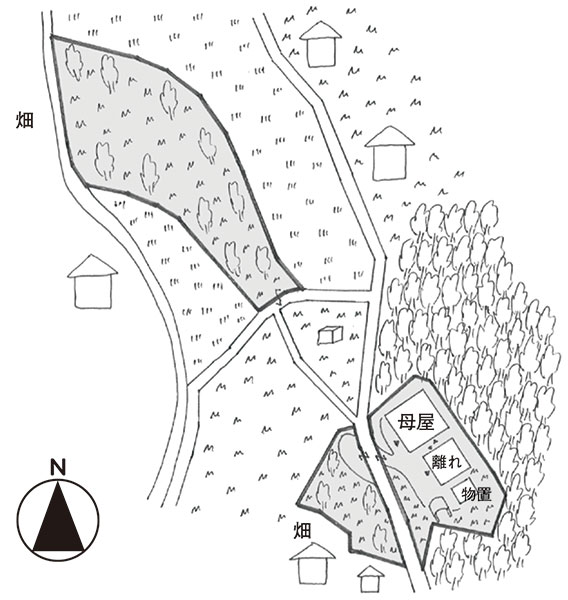 畑

母屋

離れ

物置

N

畑